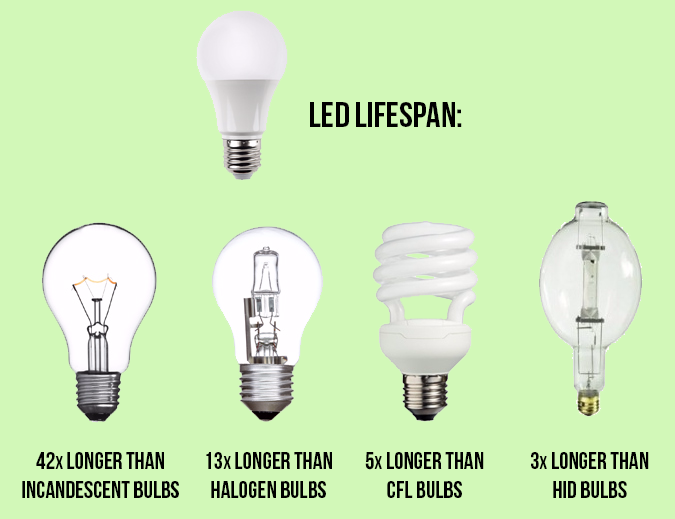 LED LIFESPAN:

42x LONGER THAN INCANDESCENT BULBS

13x LONGER THAN HALOGEN BULBS

5x LONGER THAN CFL BULBS

3x LONGER THAN HID BULBS